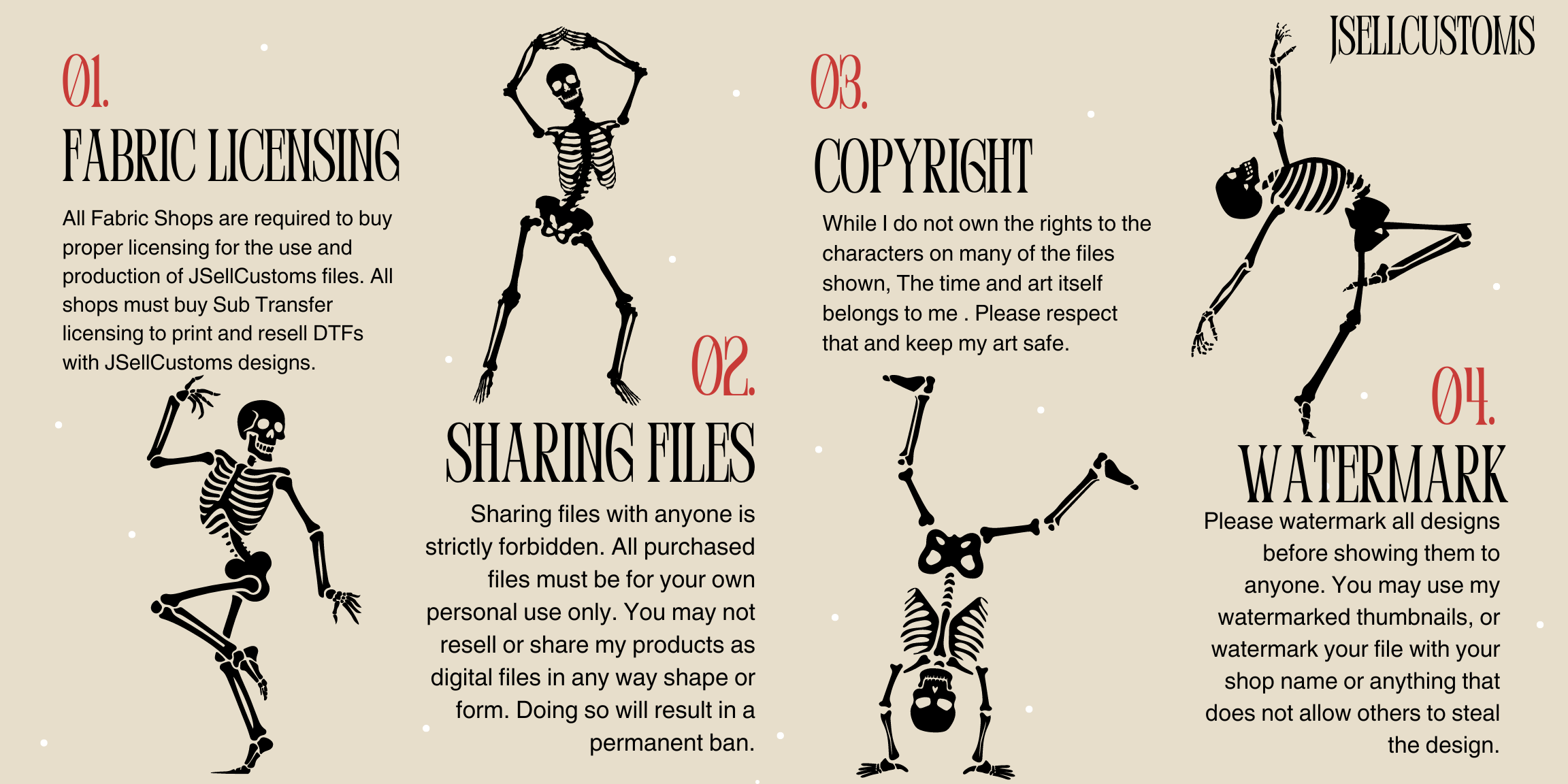 JSELLCUSTOMS

01.
FABRIC LICENSING

All Fabric Shops are required to buy proper licensing for the use and production of JSellCustoms files. All shops must buy Sub Transfer licensing to print and resell DTFs with JSellCustoms designs.

02.
SHARING FILES

Sharing files with anyone is strictly forbidden. All purchased files must be for your own personal use only. You may not resell or share my products as digital files in any way shape or form. Doing so will result in a permanent ban.

03.
COPYRIGHT

While I do not own the rights to the characters on many of the files shown, The time and art itself belongs to me . Please respect that and keep my art safe.

04.
WATERMARK

Please watermark all designs before showing them to anyone. You may use my watermarked thumbnails, or watermark your file with your shop name or anything that does not allow others to steal the design.